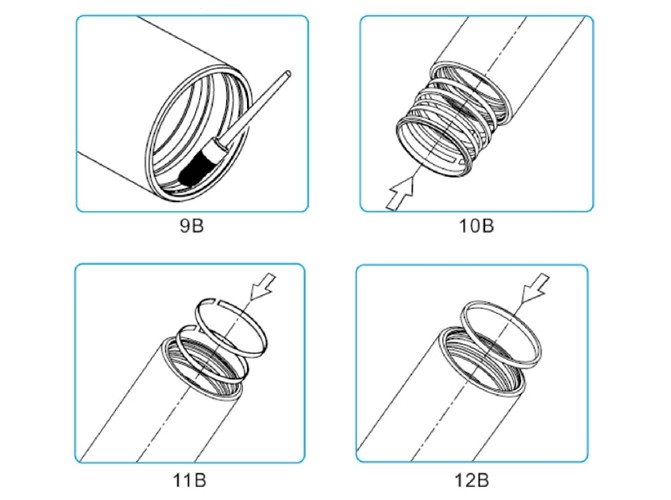 9B

10B

11B

12B